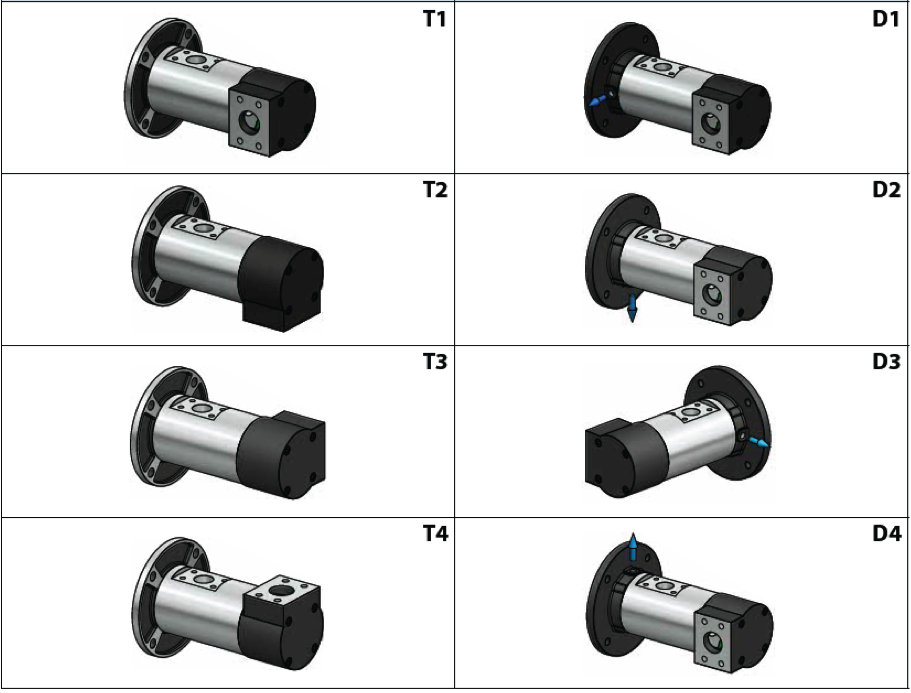 | T1 | D1 |
|---|---|
| T2 | D2 |
| T3 | D3 |
| T4 | D4 |